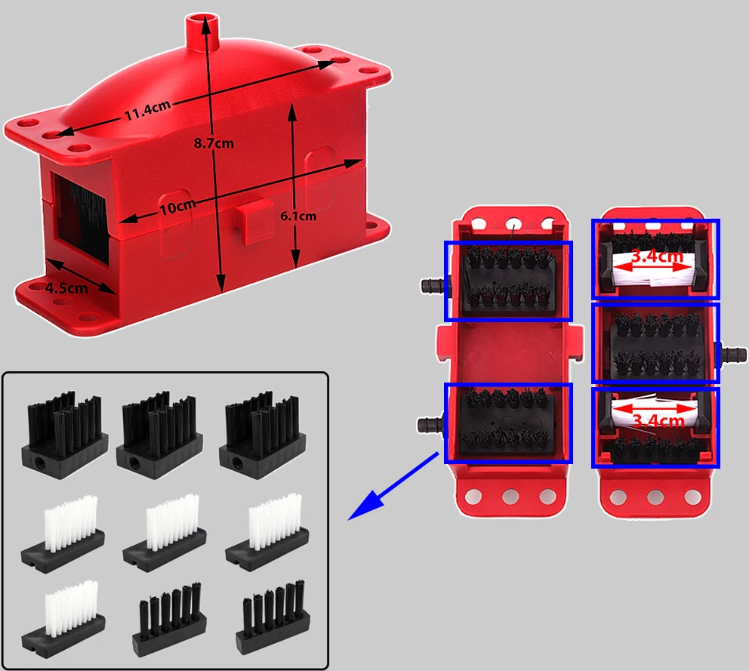 11.4cm
8.7cm
10cm
6.1cm
4.5cm
3.4cm
3.4cm