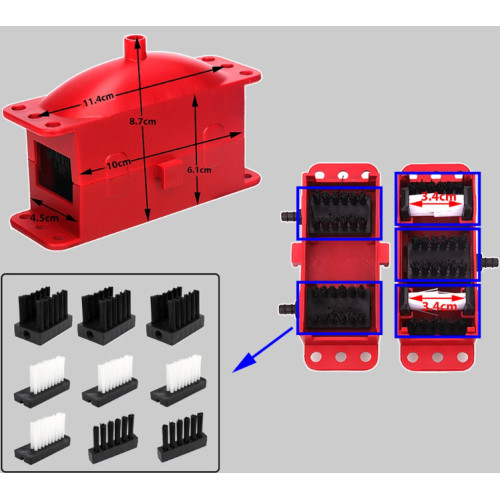 11.4cm
8.7cm
10cm
6.1cm
4.5cm
3.4cm
3.4cm