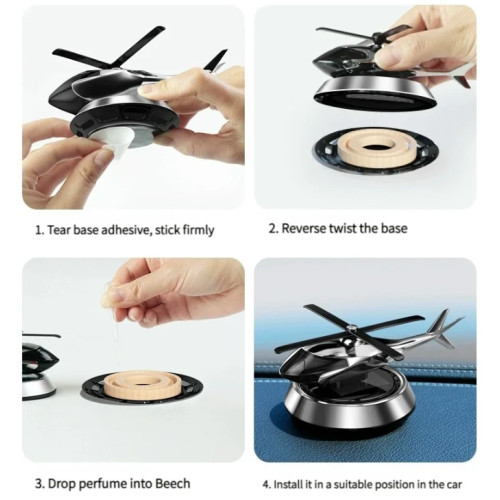 1. Tear base adhesive, stick firmly

2. Reverse twist the base

3. Drop perfume into Beech

4. Install it in a suitable position in the car