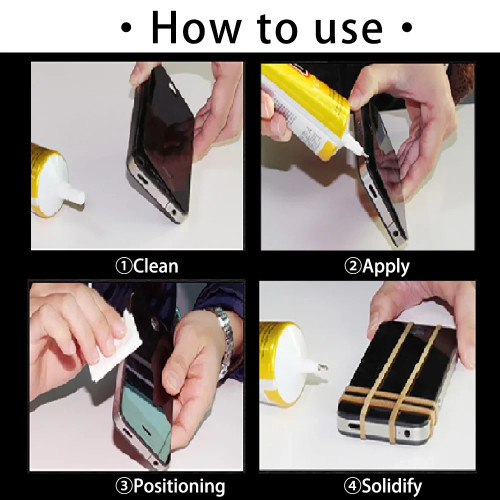 • How to use •

①Clean

②Apply

③Positioning

④Solidify