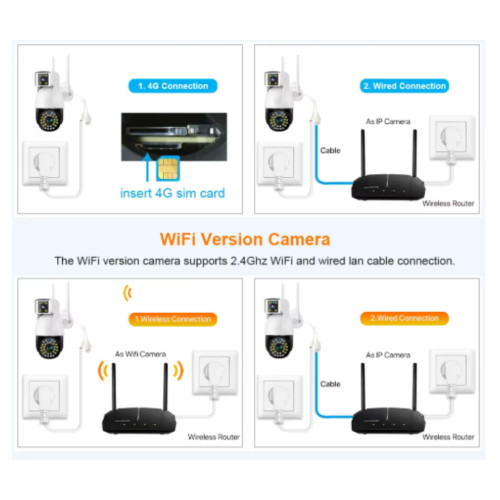 1. 4G Connection

insert 4G sim card

2. Wired Connection

As IP Camera

Cable

Wireless Router

WiFi Version Camera

The WiFi version camera supports 2.4Ghz WiFi and wired lan cable connection.

1.Wireless Connection

As Wifi Camera

Wireless Router

2.Wired Connection

As IP Camera

Cable

Wireless Router